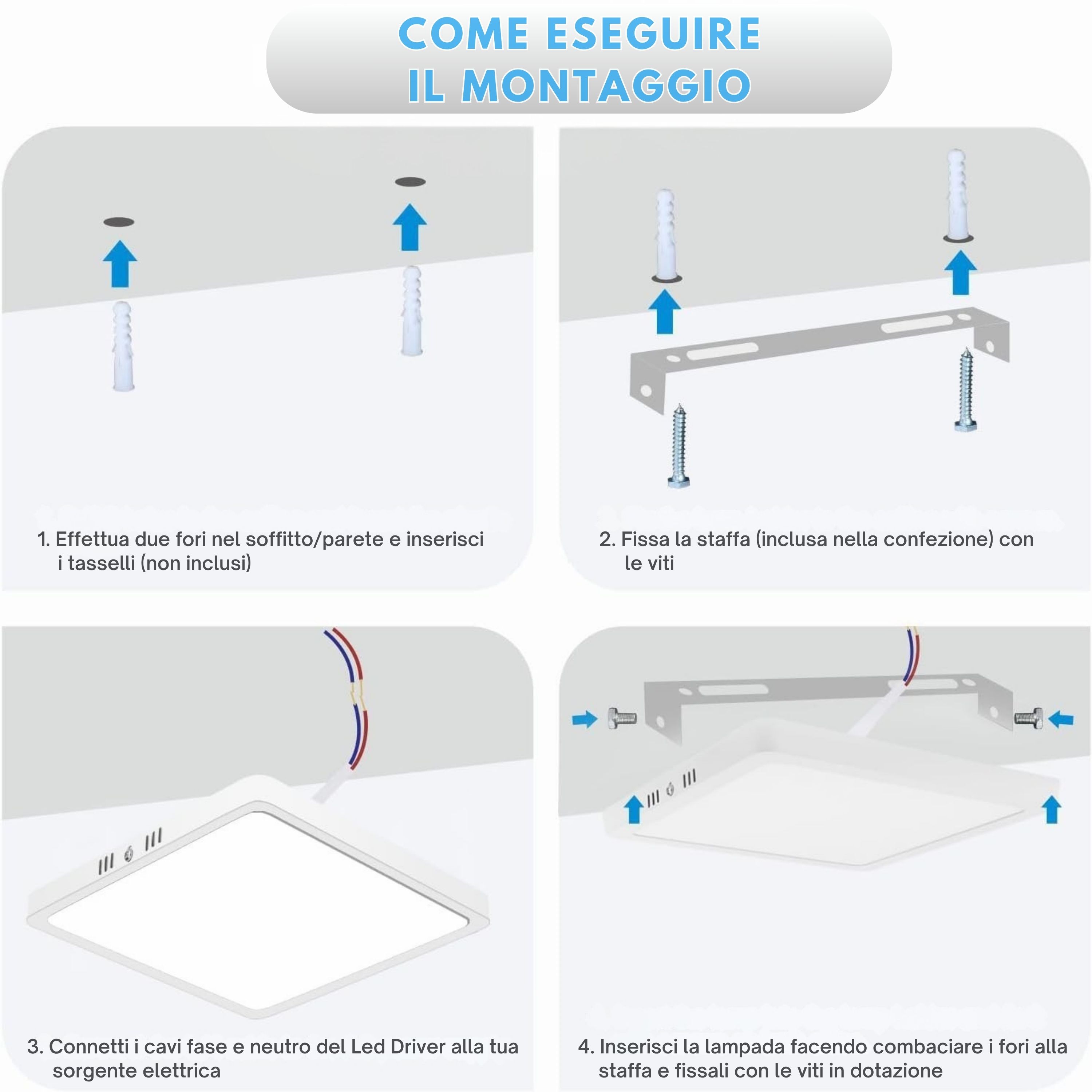 COME ESEGUIRE IL MONTAGGIO

1. Effettua due fori nel soffitto/parete e inserisci i tasselli (non inclusi)

2. Fissa la staffa (inclusa nella confezione) con le viti

3. Connetti i cavi fase e neutro del Led Driver alla tua sorgente elettrica

4. Inserisci la lampada facendo combaciare i fori alla staffa e fissali con le viti in dotazione